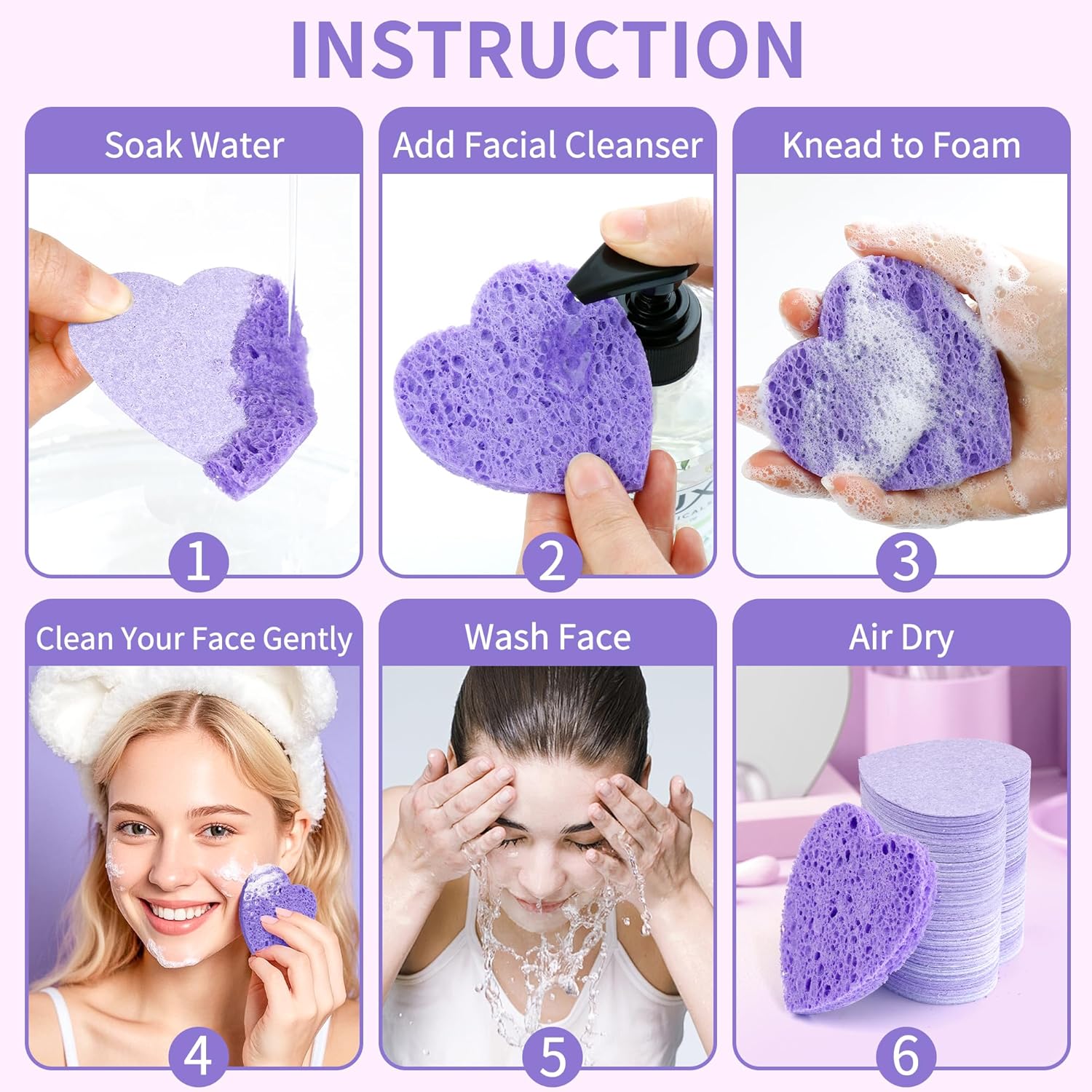 INSTRUCTION

Soak Water

1

Add Facial Cleanser

2

Knead to Foam

3

Clean Your Face Gently

4

Wash Face

5

Air Dry

6