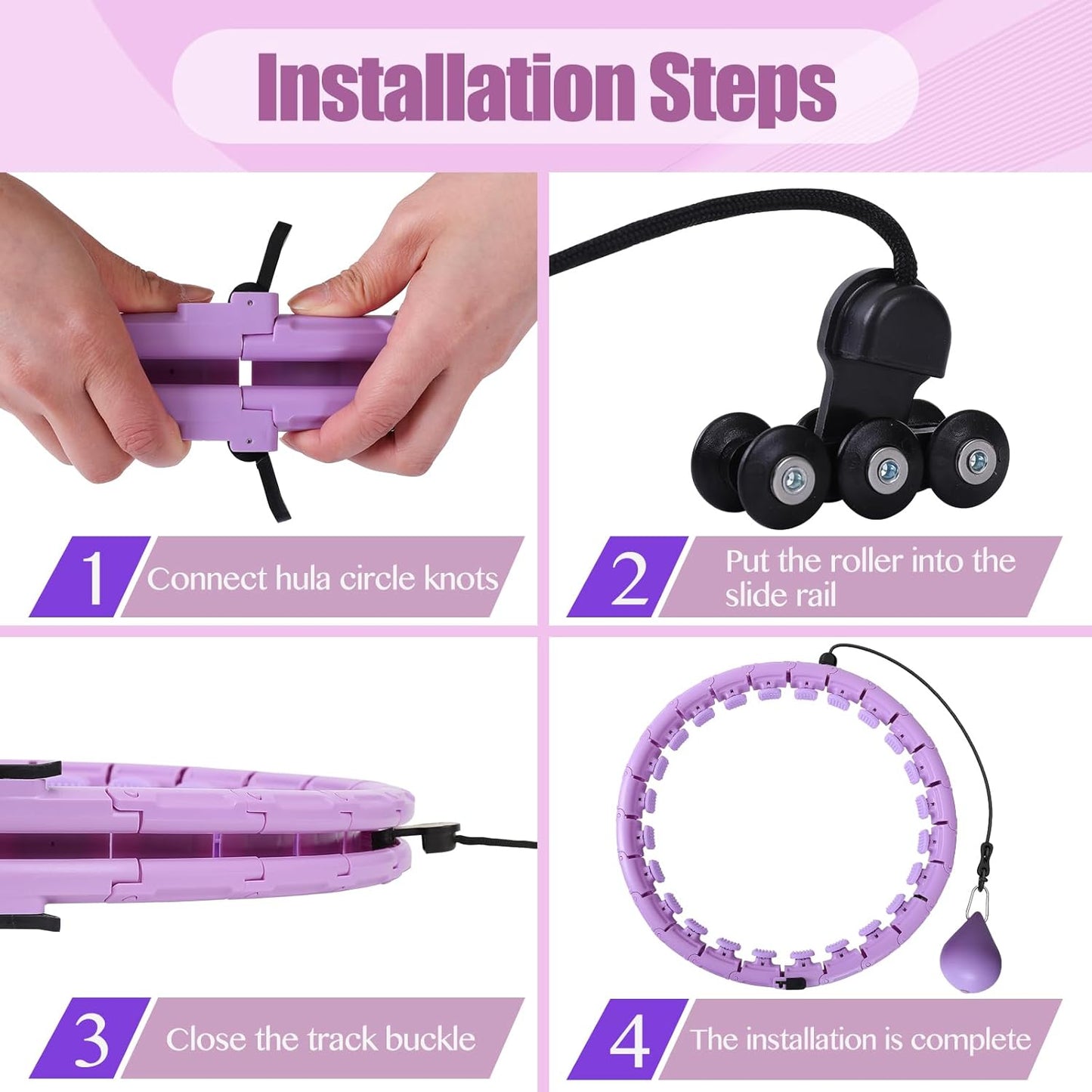 Installation Steps

1 Connect hula circle knots

2 Put the roller into the slide rail

3 Close the track buckle

4 The installation is complete